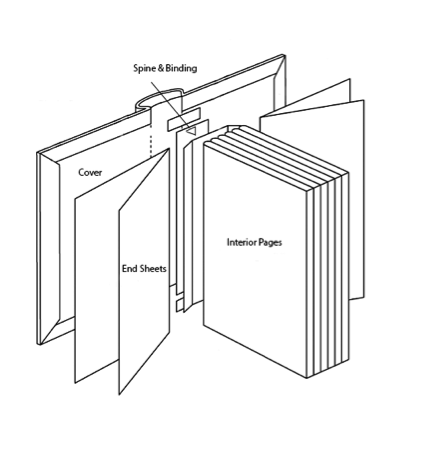 Spine & Binding

Cover

Interior Pages

End Sheets